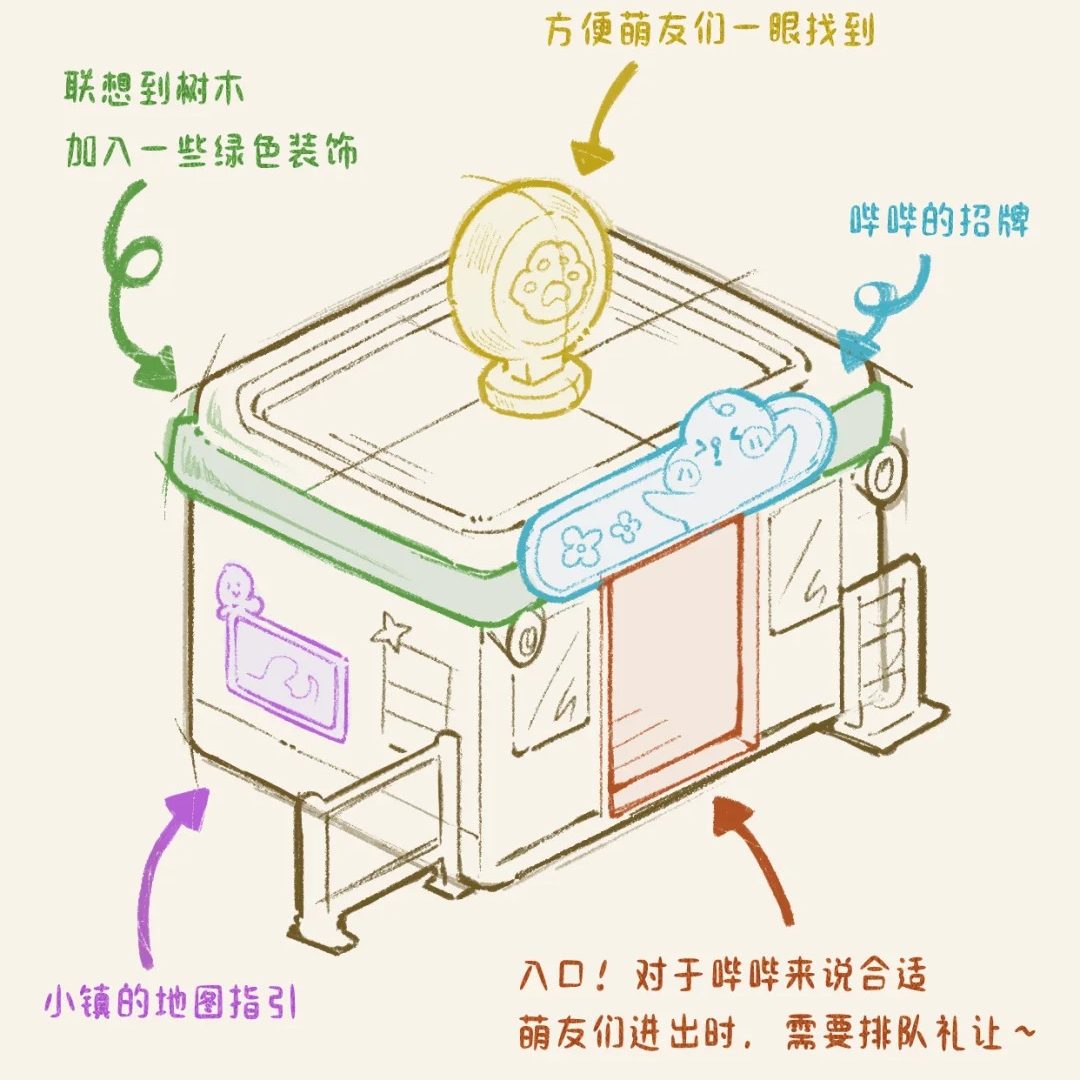 方便萌友们一眼找到

联想到树木
加入一些绿色装饰

哔哔的招牌

小镇的地图指引

入口！对于哔哔来说合适
萌友们进出时，需要排队礼让～